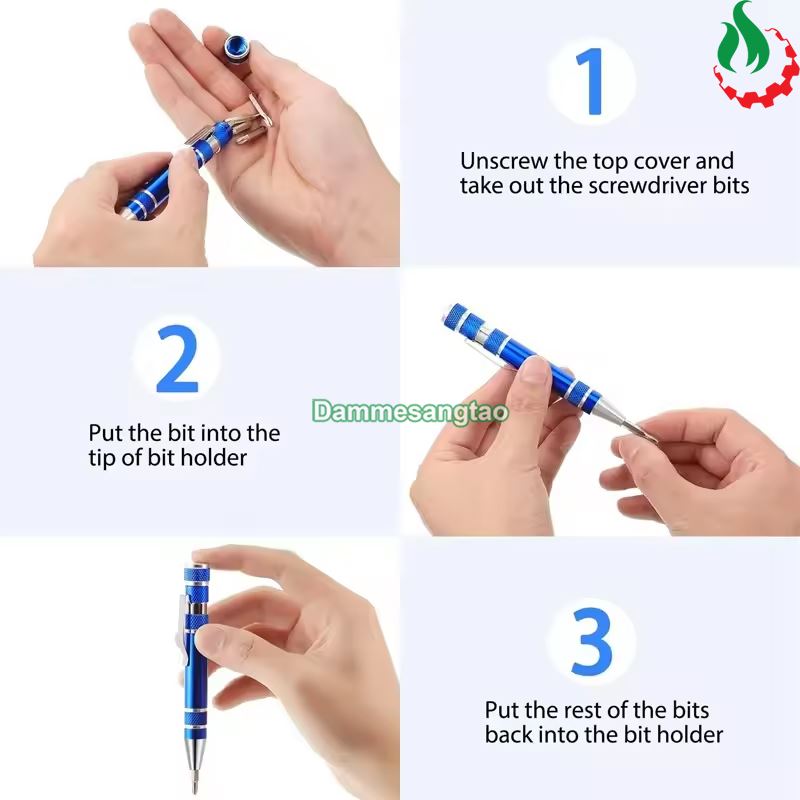 1

Unscrew the top cover and take out the screwdriver bits

2

Put the bit into the tip of bit holder

Dammesangtao

3

Put the rest of the bits back into the bit holder