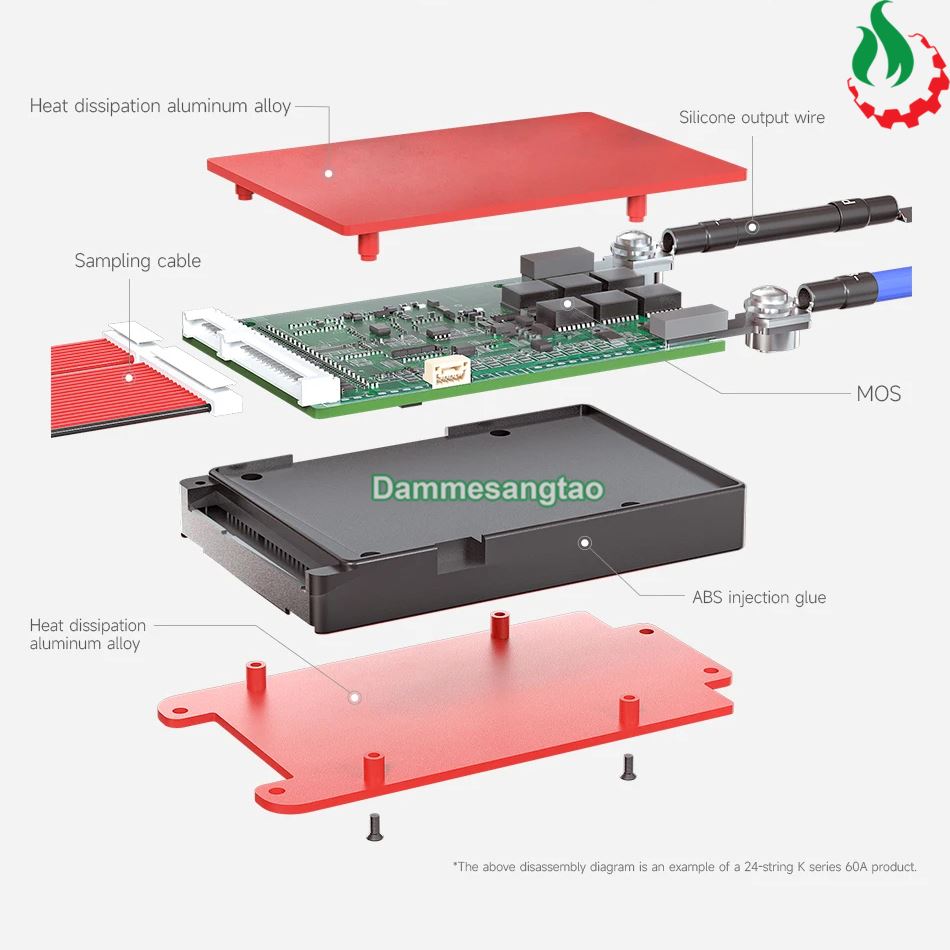 Heat dissipation aluminum alloy

Silicone output wire

Sampling cable

MOS

Dammesangtao

ABS injection glue

Heat dissipation aluminum alloy

*The above disassembly diagram is an example of a 24-string K series 60A product.